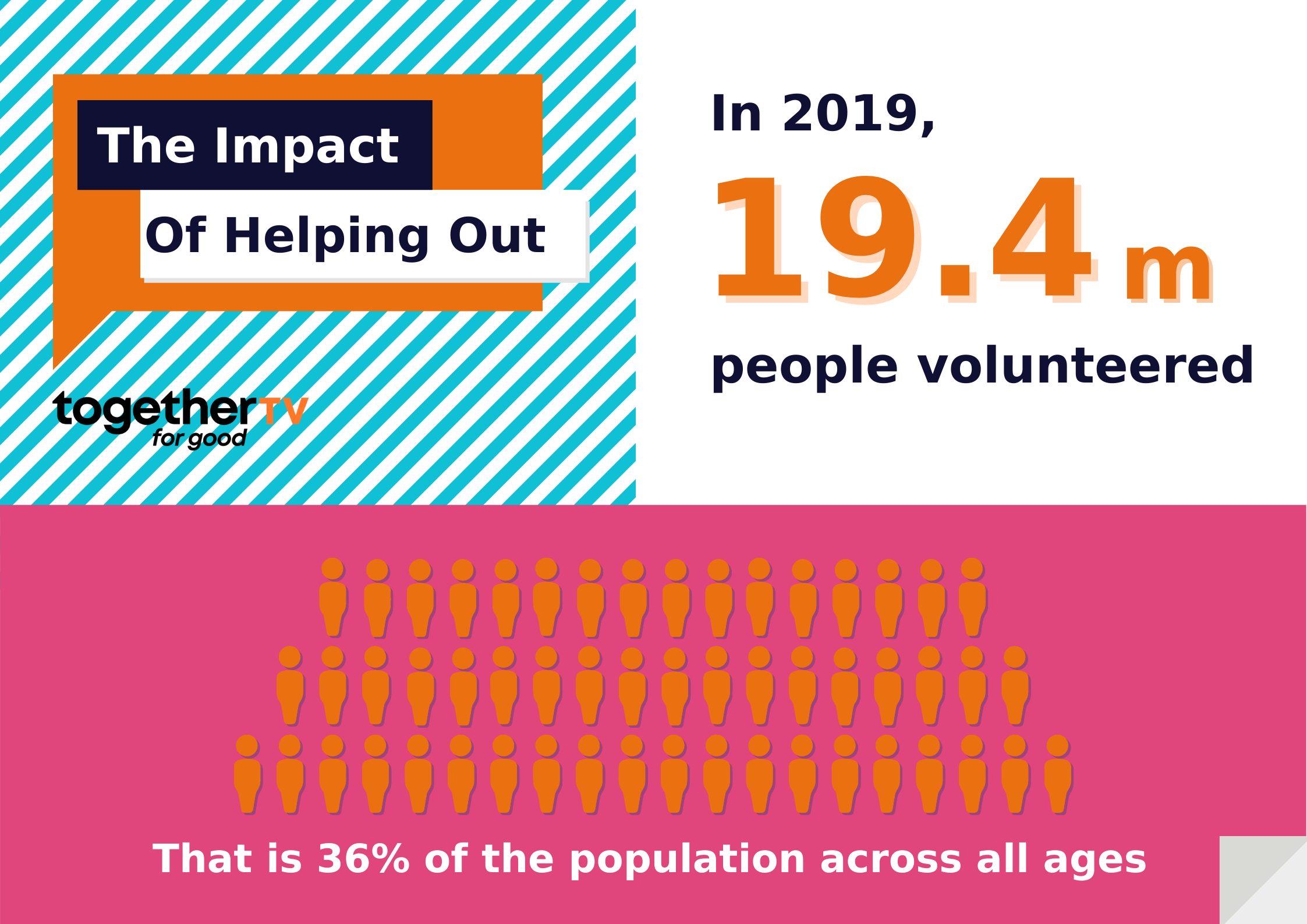 The Impact
Of Helping Out

togetherTV
for good

In 2019,
19.4 m
people volunteered

That is 36% of the population across all ages